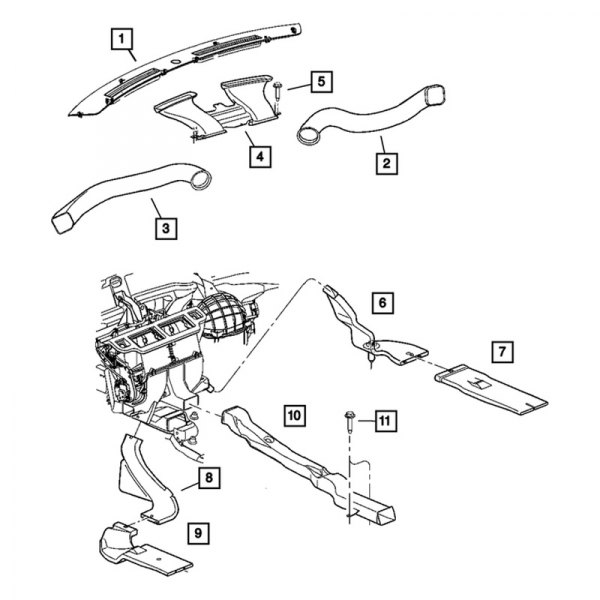 1
5
4
2
3
6
7
10
11
8
9