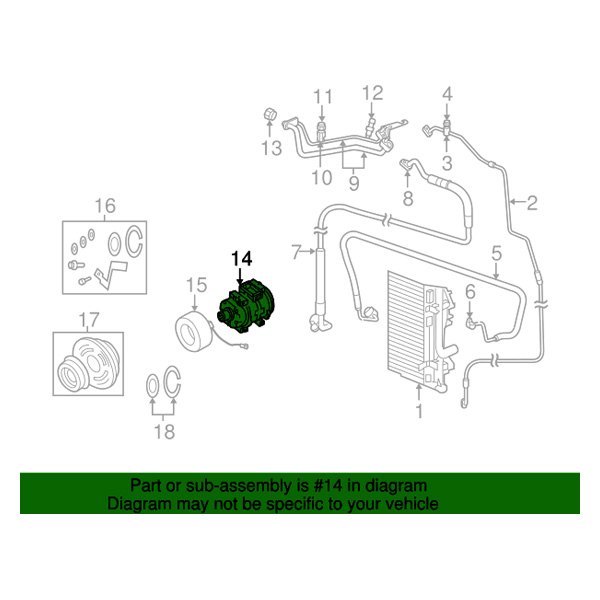 11
12
4
13
10
9
3
8
2
16
14
7
5
15
6
17
1
18

Part or sub-assembly is #14 in diagram
Diagram may not be specific to your vehicle