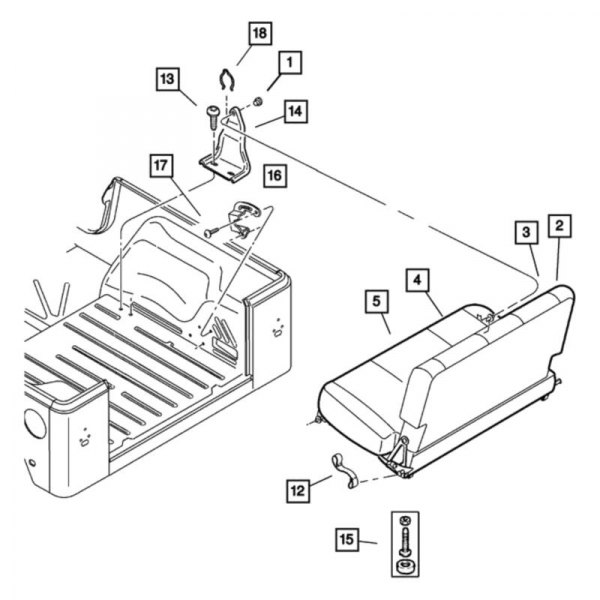 18
1
13
14
17
16
3
2
4
5
12
15