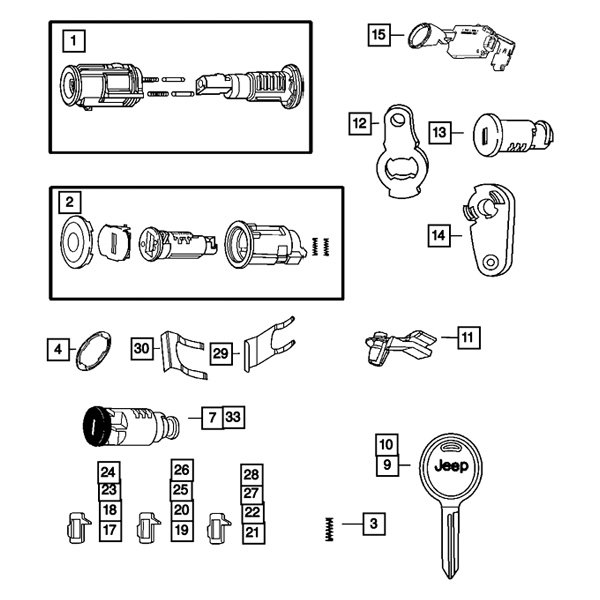 1
15
12
13
2
14
4
30
29
11
7
33
10
9
Jeep
24
23
18
17
26
25
20
19
28
27
22
21
3