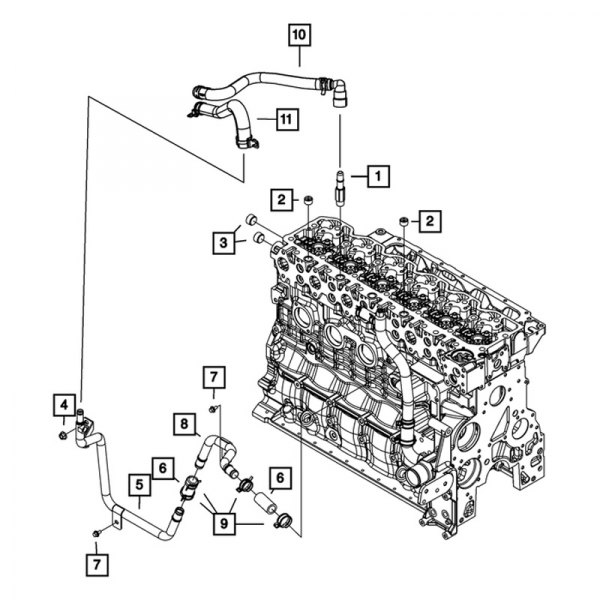 10
11
1
2
2
3
7
4
8
6
5
6
9
7