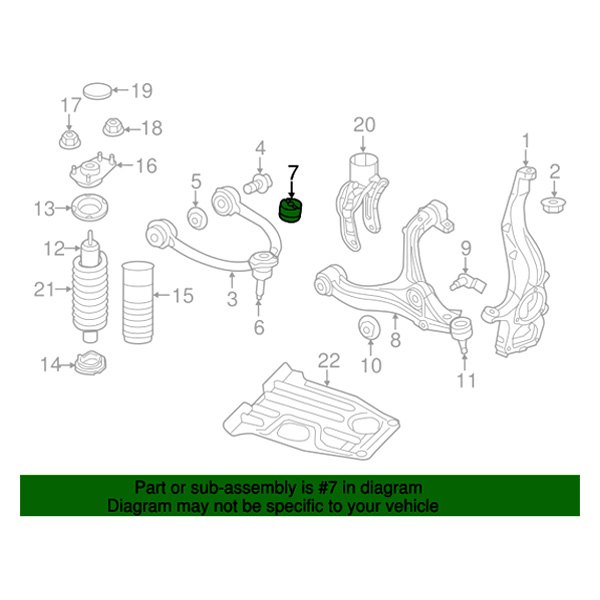 19
17
18
16
13
12
21
15
14
5
4
7
3
6
20
1
2
9
8
10
11
22

Part or sub-assembly is #7 in diagram
Diagram may not be specific to your vehicle