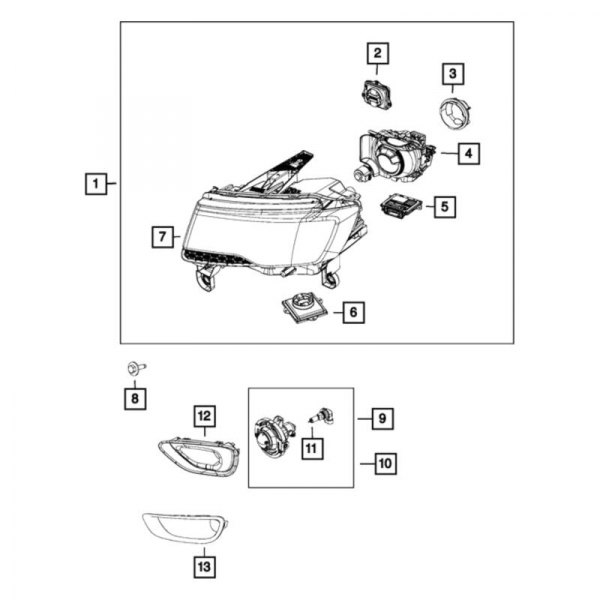 2
3
4
1
5
7
6
8
12
9
11
10
13