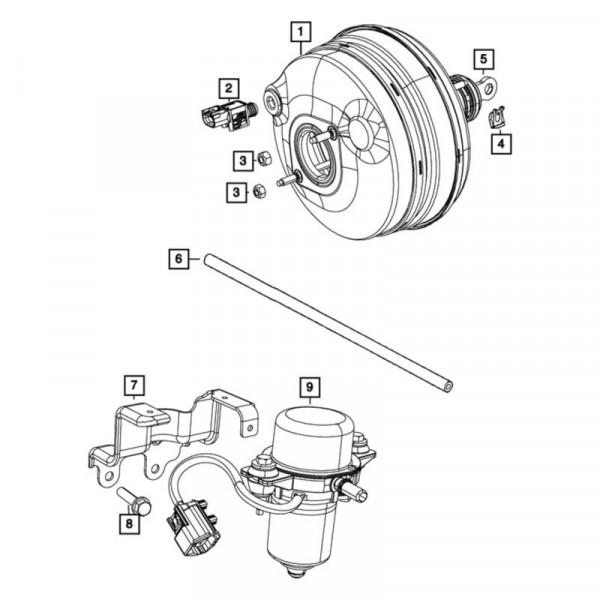 1
2
5
4
3
3
6
7
9
8