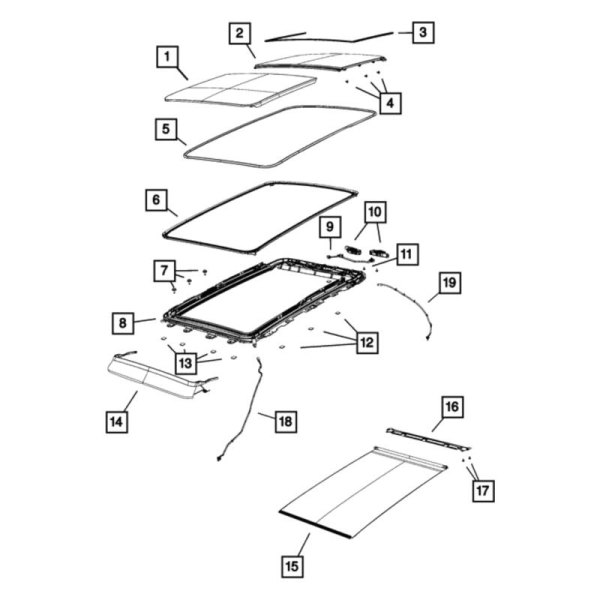 2
3
1
4
5
6
10
9
11
7
19
8
12
13
14
18
16
17
15