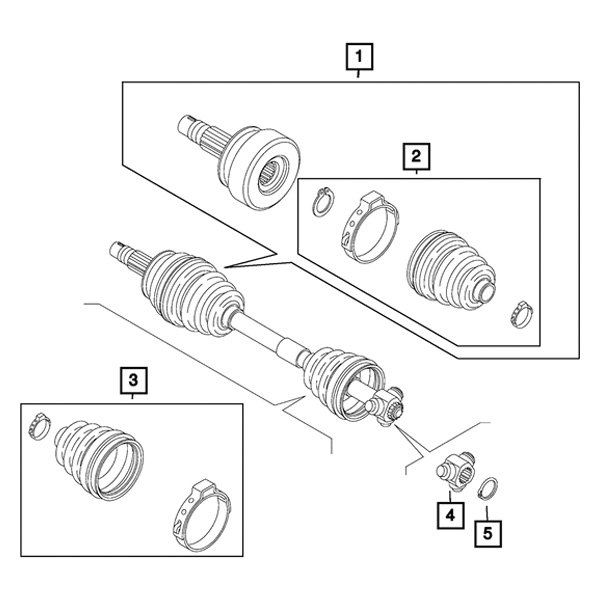 1
2
3
4
5