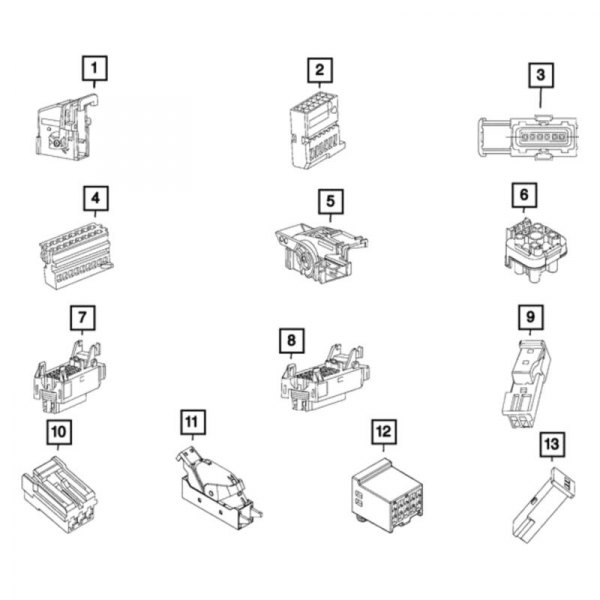 1
2
3
4
5
6
7
8
9
10
11
12
13