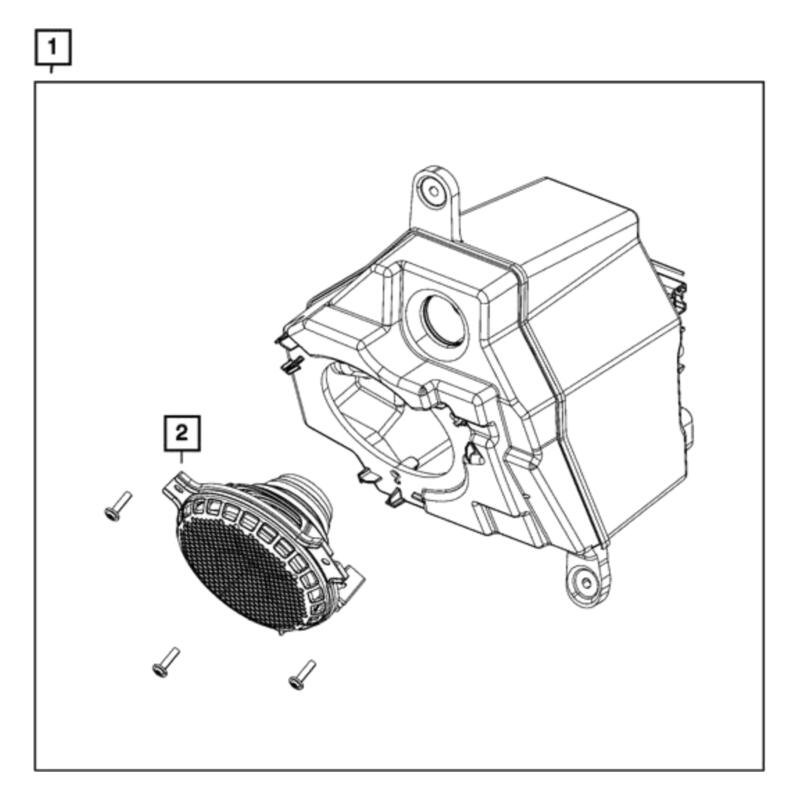 1
2