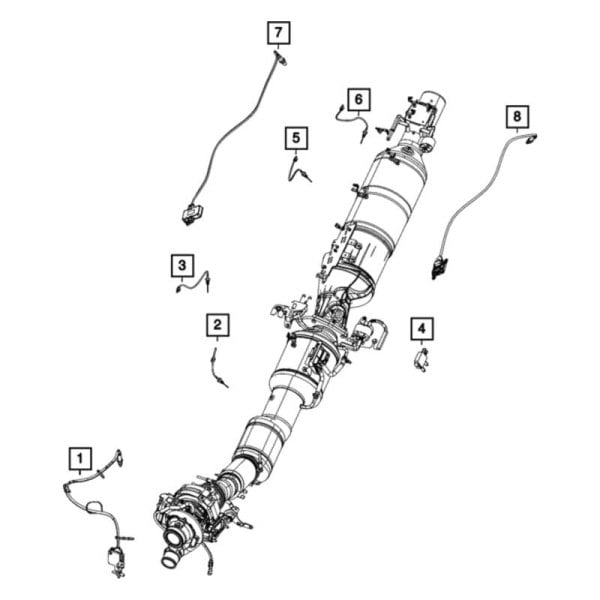 7
6
8
5
3
2
4
1