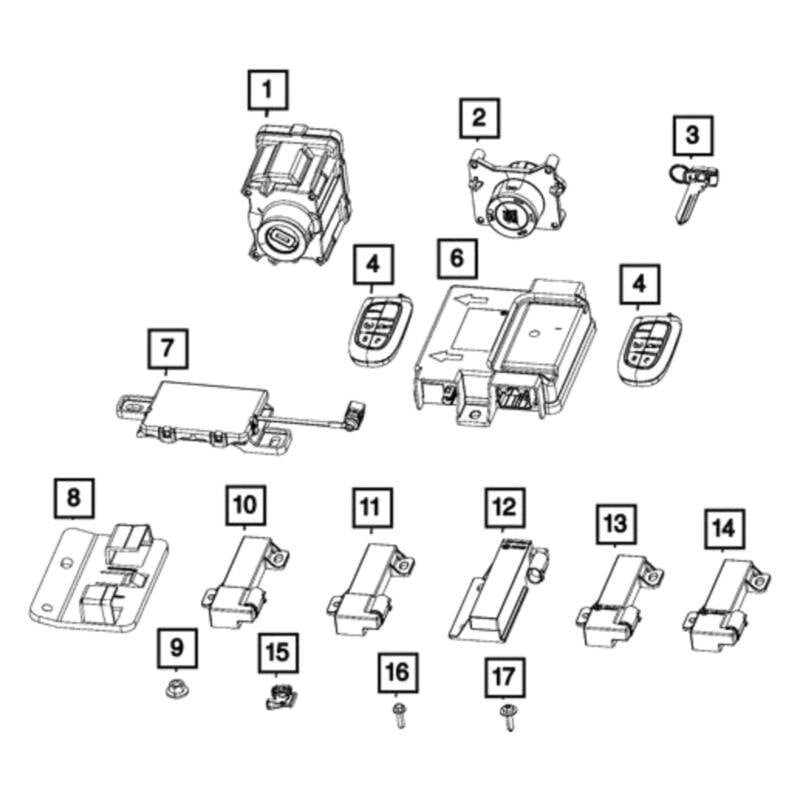 1
2
3
4
6
4
7
8
10
11
12
13
14
9
15
16
17