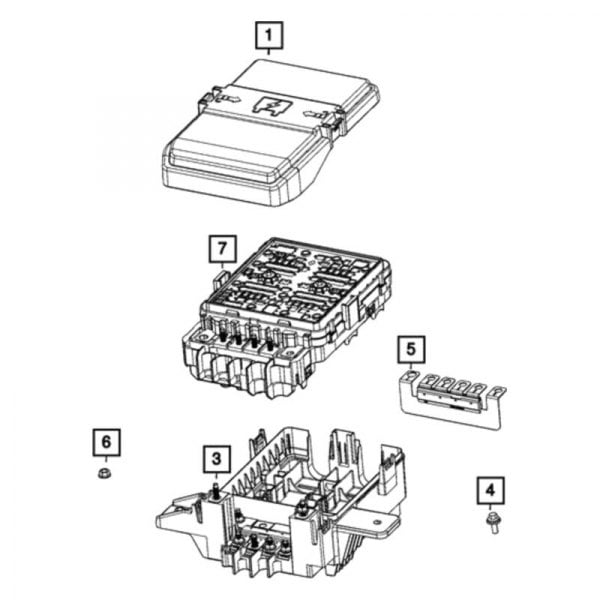 1
7
5
6
3
4