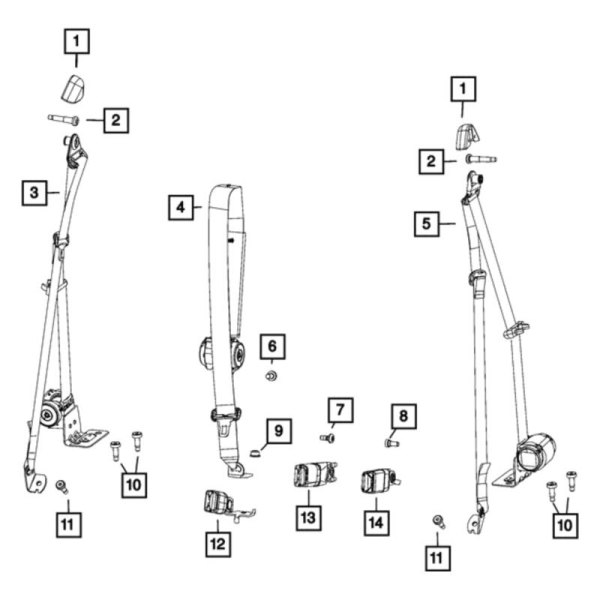 1
2
3
4
1
2
5
6
7
8
9
10
11
12
13
14
11
10