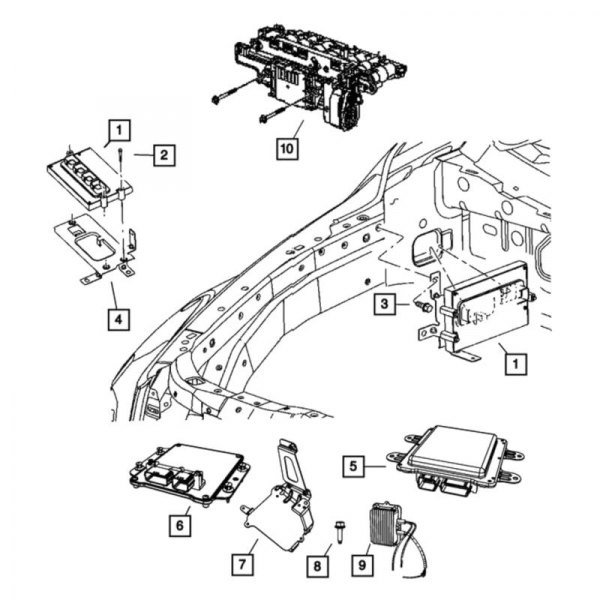 10
1
2
4
3
1
5
6
7
8
9