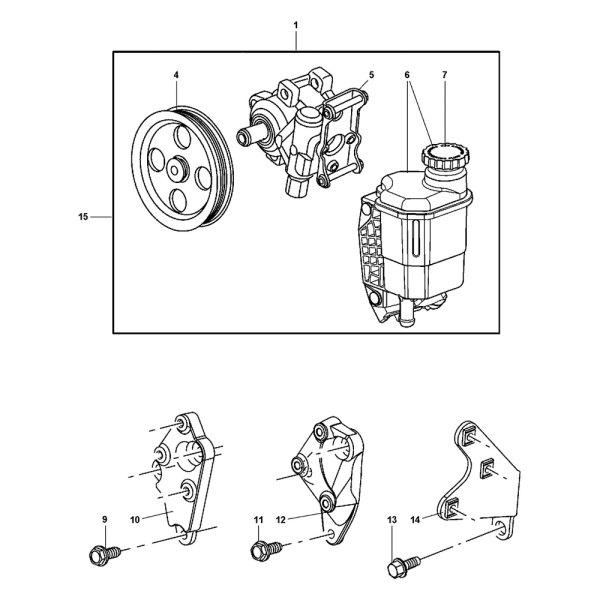 1
4
5
6
7
15
9
10
11
12
13
14