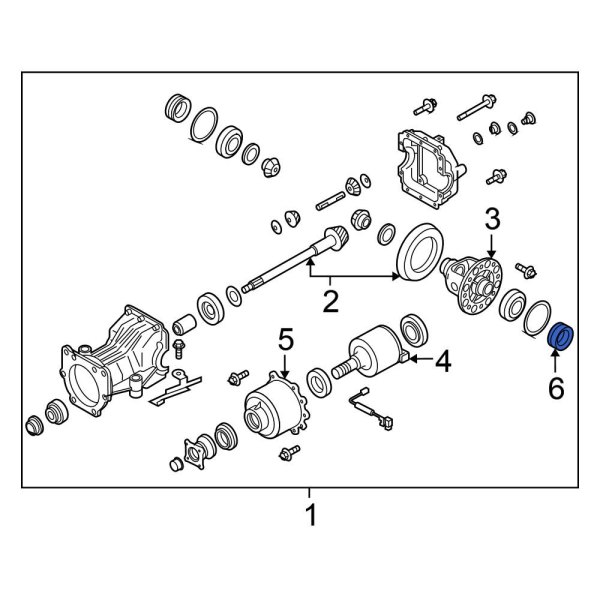 3
2
5
4
6
1