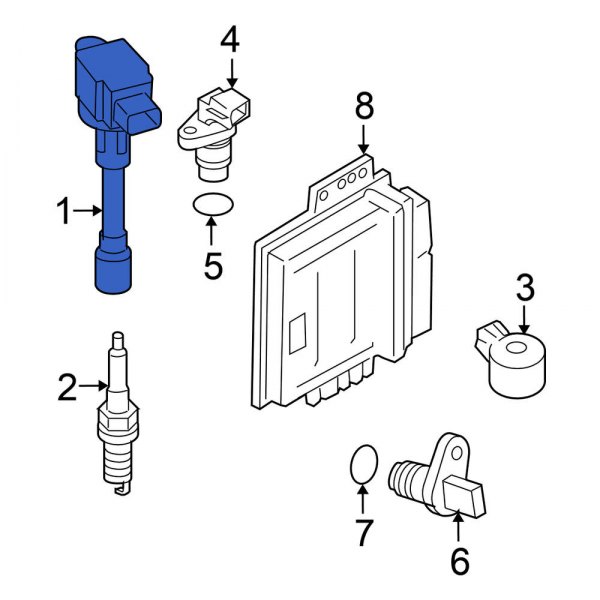 4
8
1
5
3
2
7
6