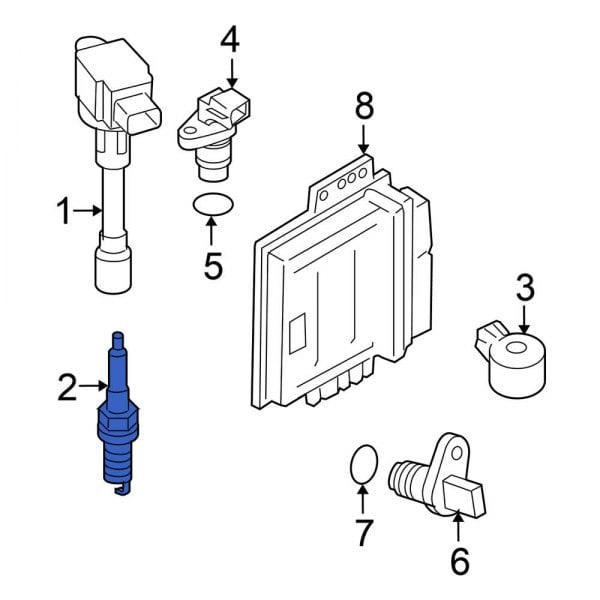 4
8
1
5
3
2
7
6