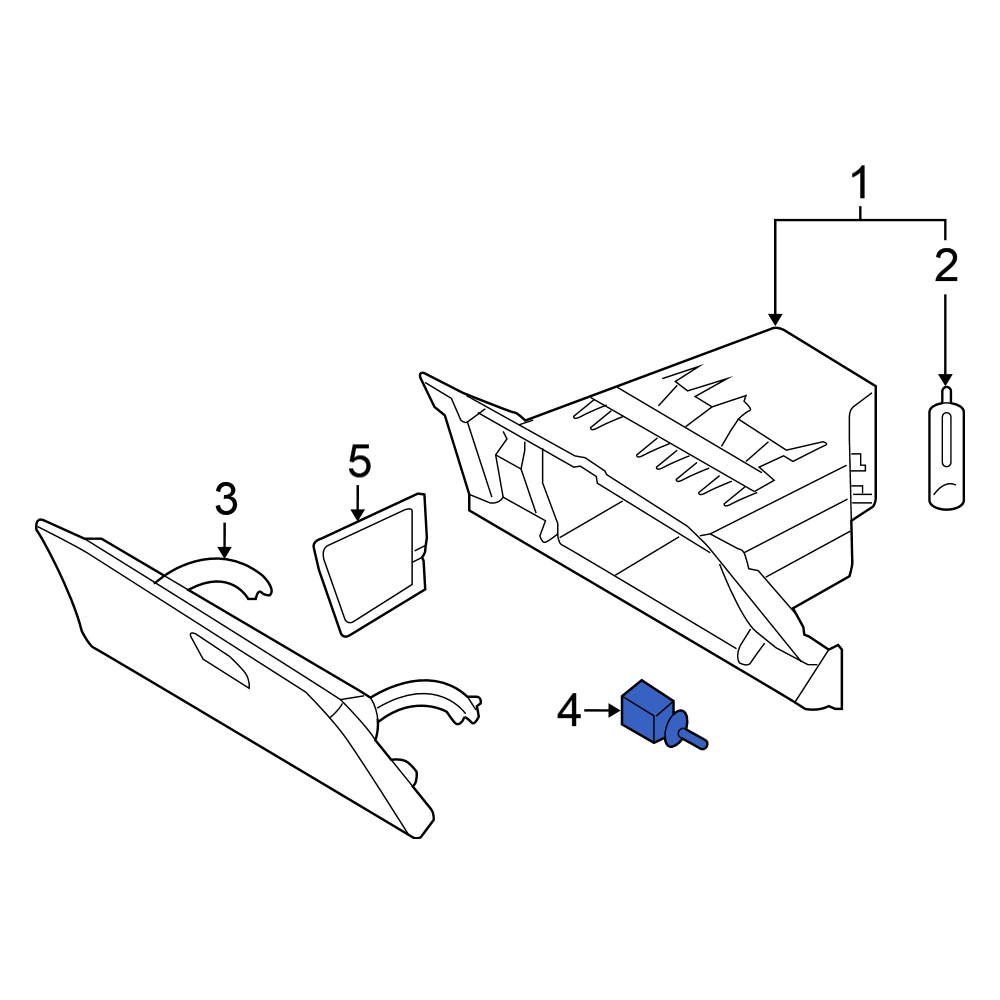 1
2
5
3
4