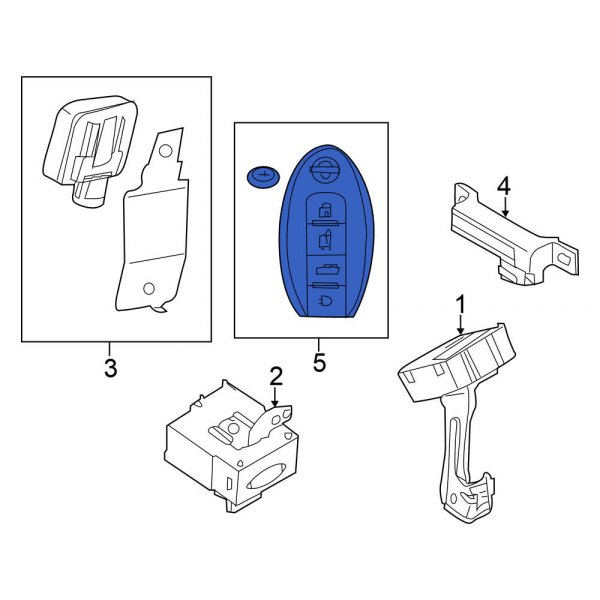 4
1
3
5
2