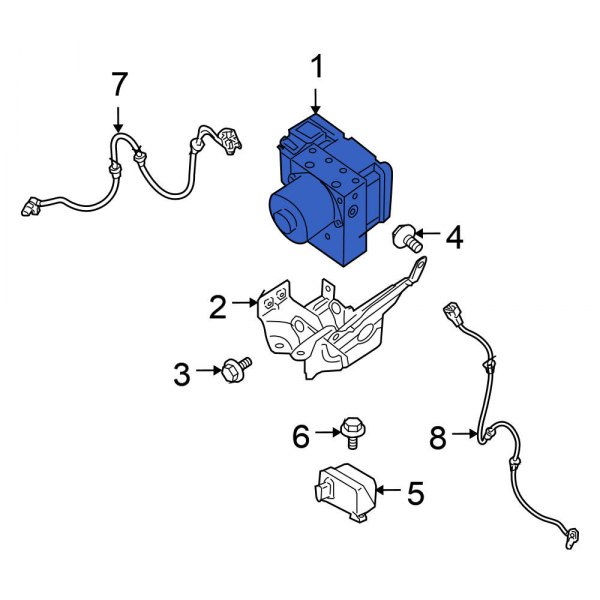 7
1
4
2
3
6
8
5