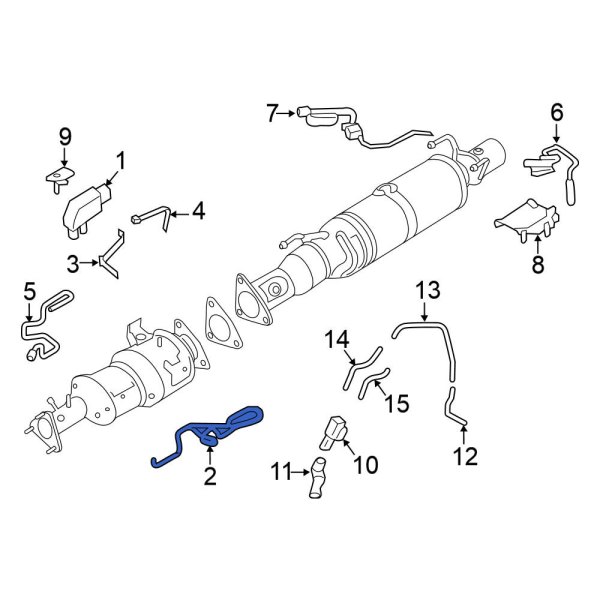 7
6
9
1
4
3
8
5
13
14
15
2
10
11
12