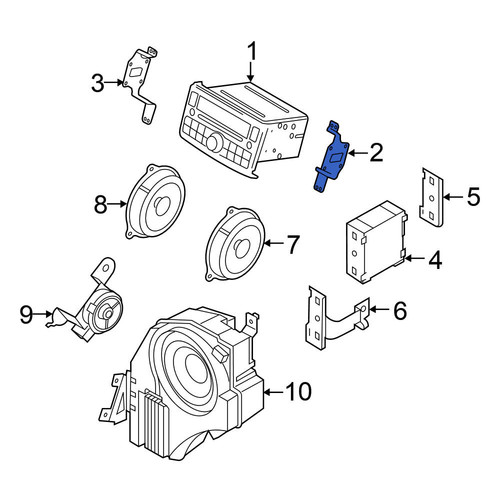 1
3
2
5
8
7
4
9
6
10