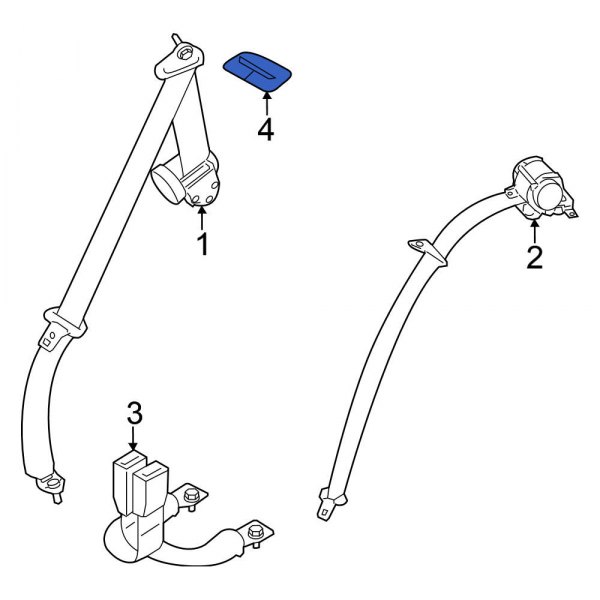 4
1
2
3