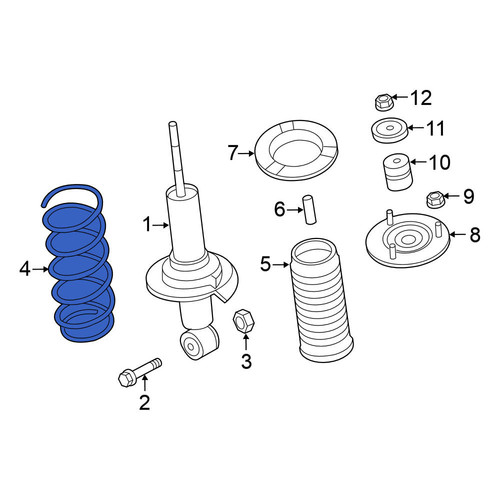 12
11
7
10
9
6
1
8
4
5
3
2