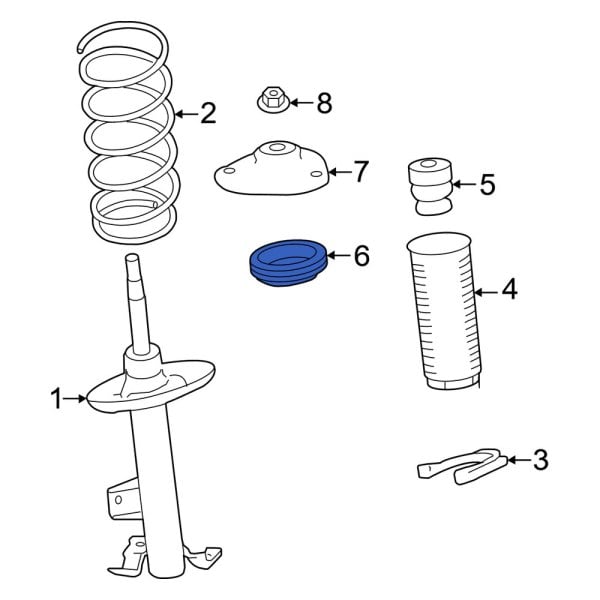 2
8
7
5
6
4
1
3