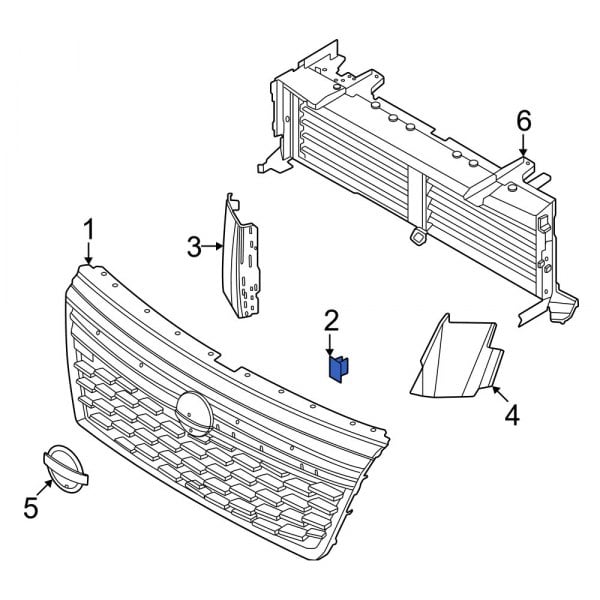 6
1
3
2
4
5