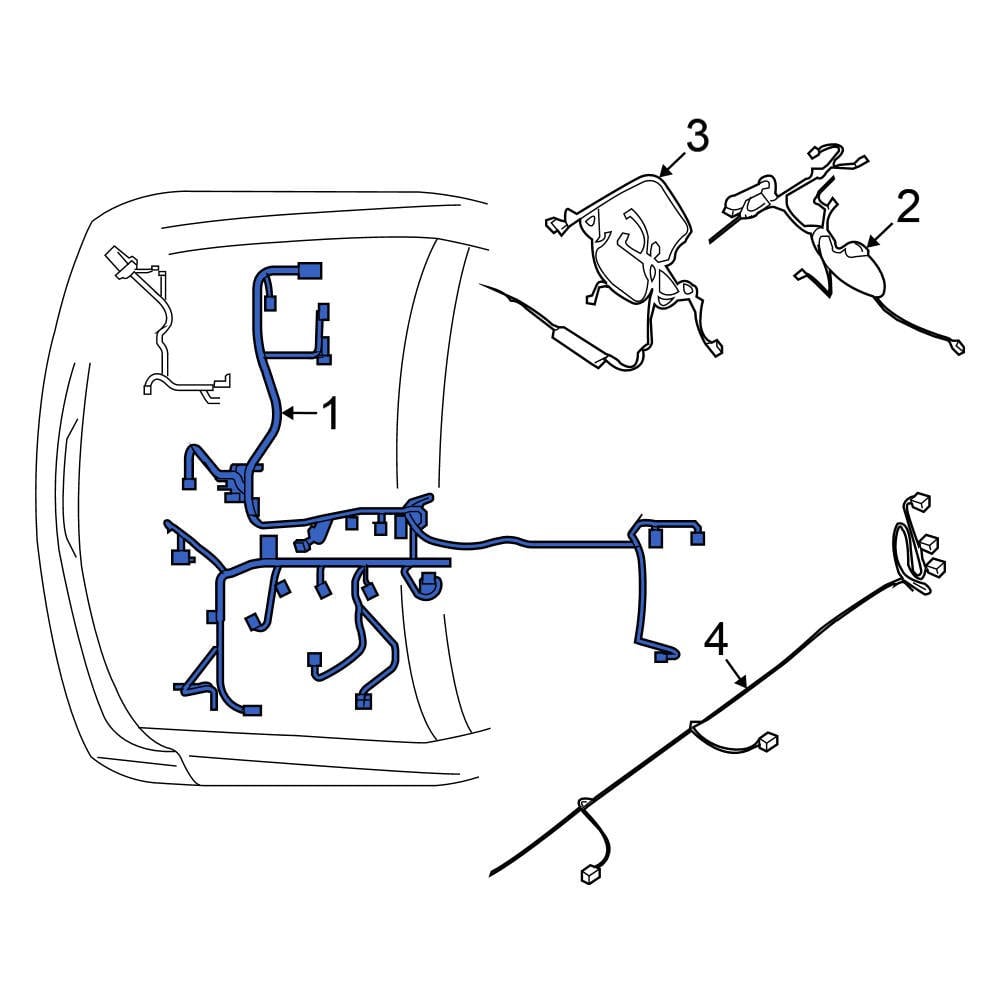 3
2
1
4