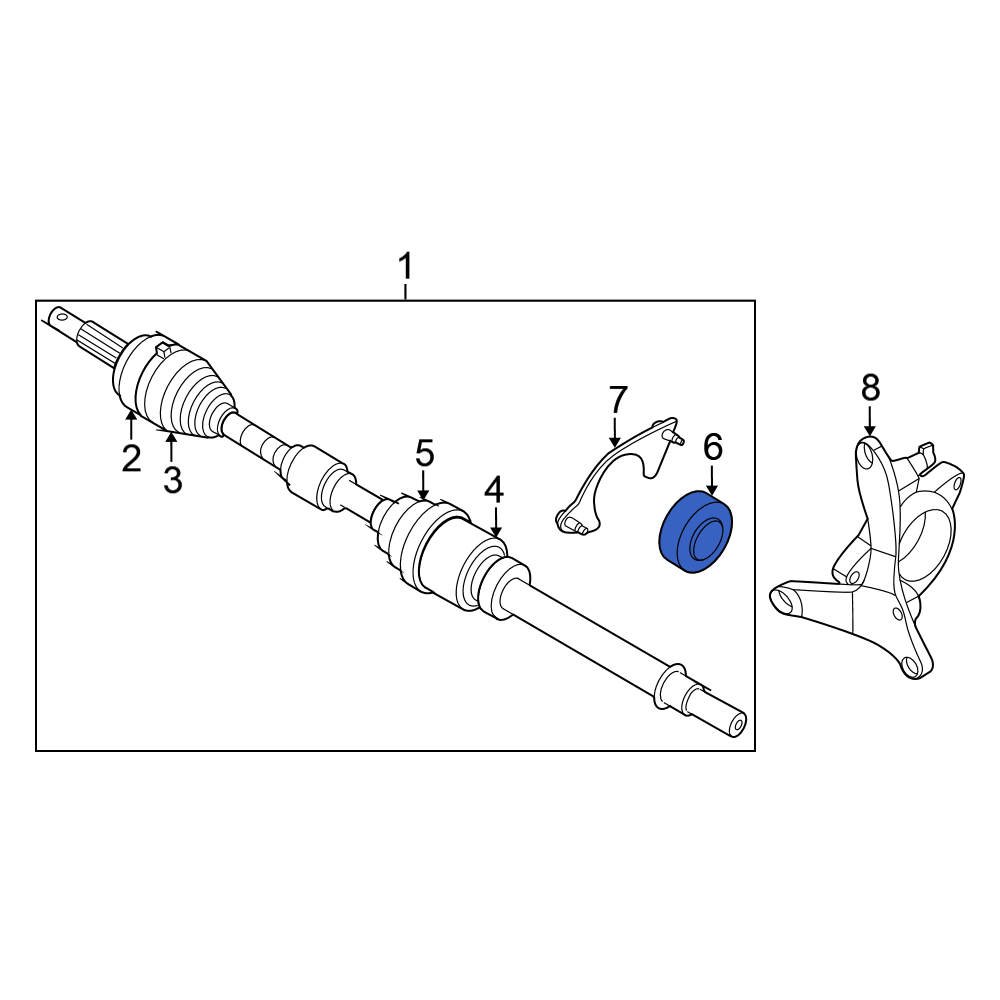 1
2
3
5
4
7
6
8