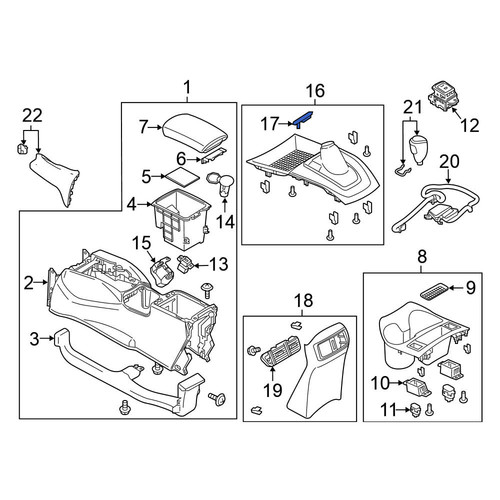 22
1
7
6
5
4
14
15
13
2
3
16
17
21
12
20
8
9
18
19
10
11