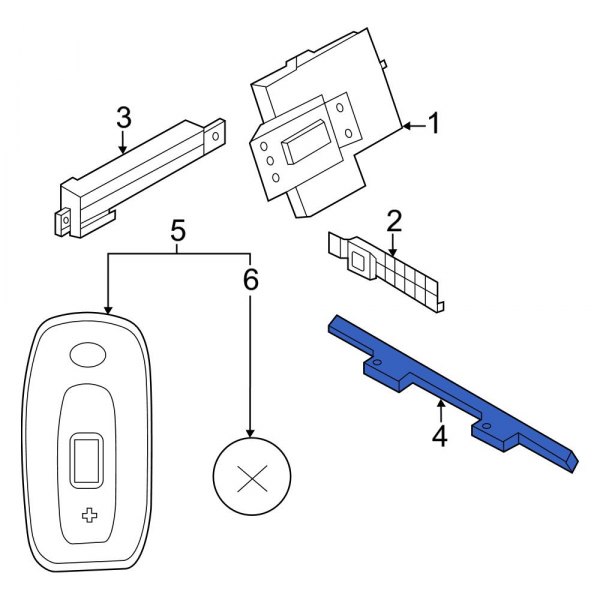 3
1
5
2
6
4