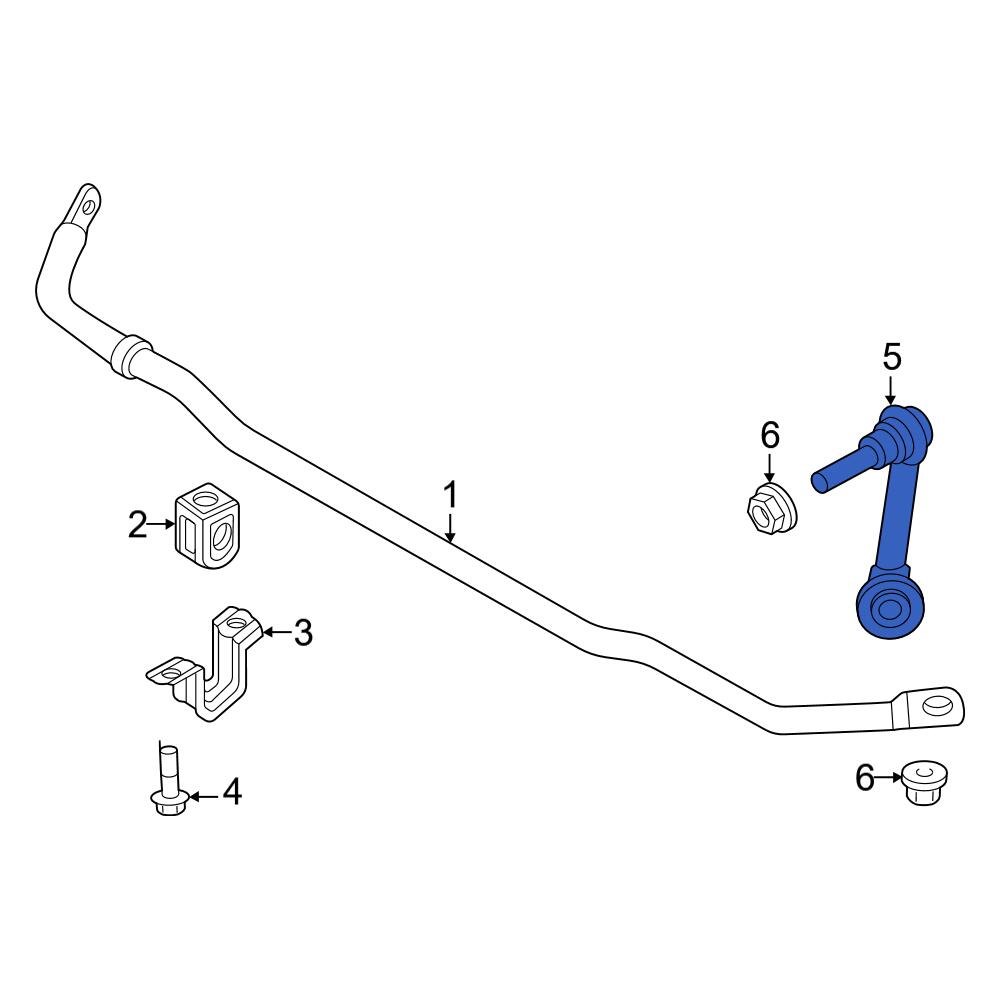 5
6
1
2
3
4
6