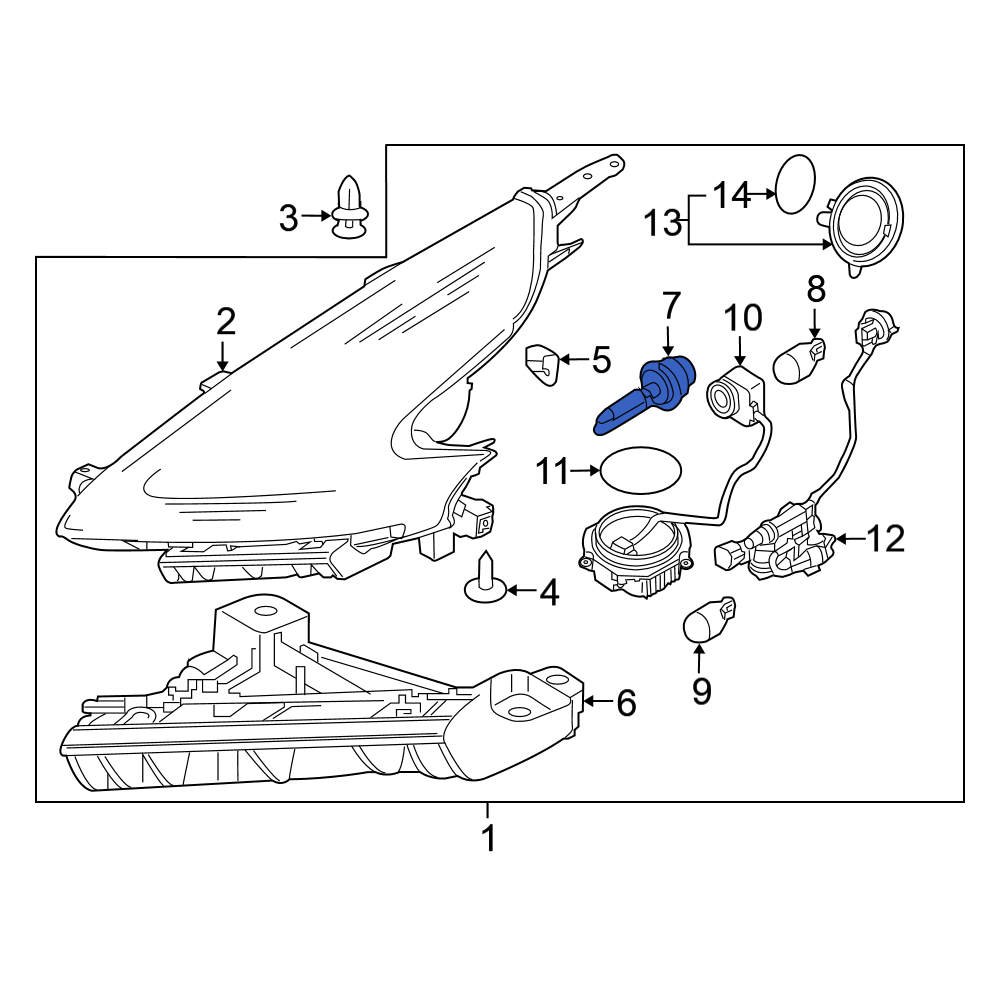 3
14
13
2
7
10
8
5
11
12
4
9
6
1