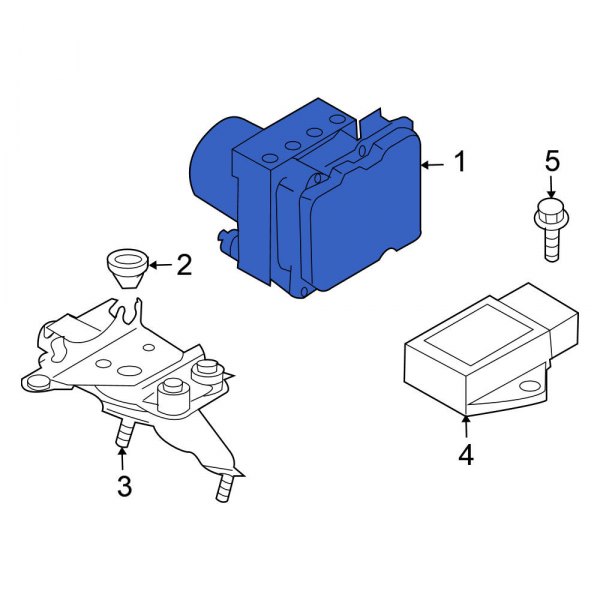 1
5
2
3
4