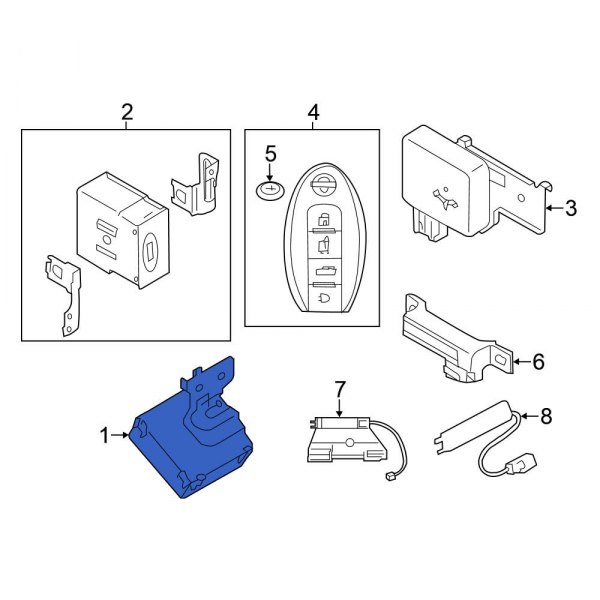 2

4

5

3

6

7

8

1