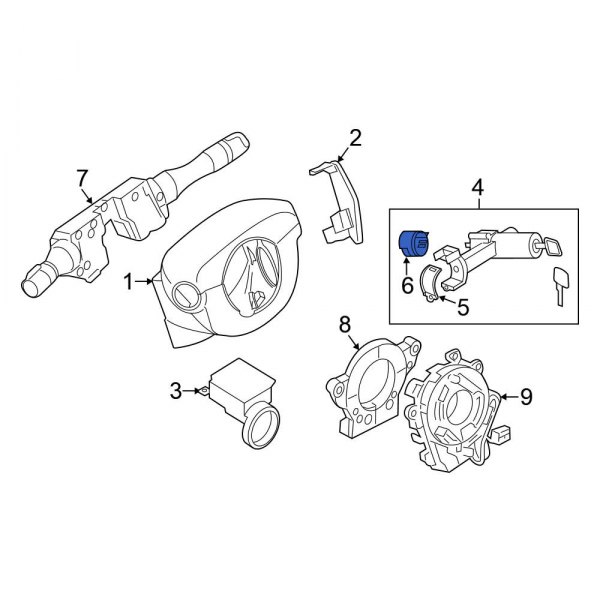 7
2
4
1
6
5
8
3
9