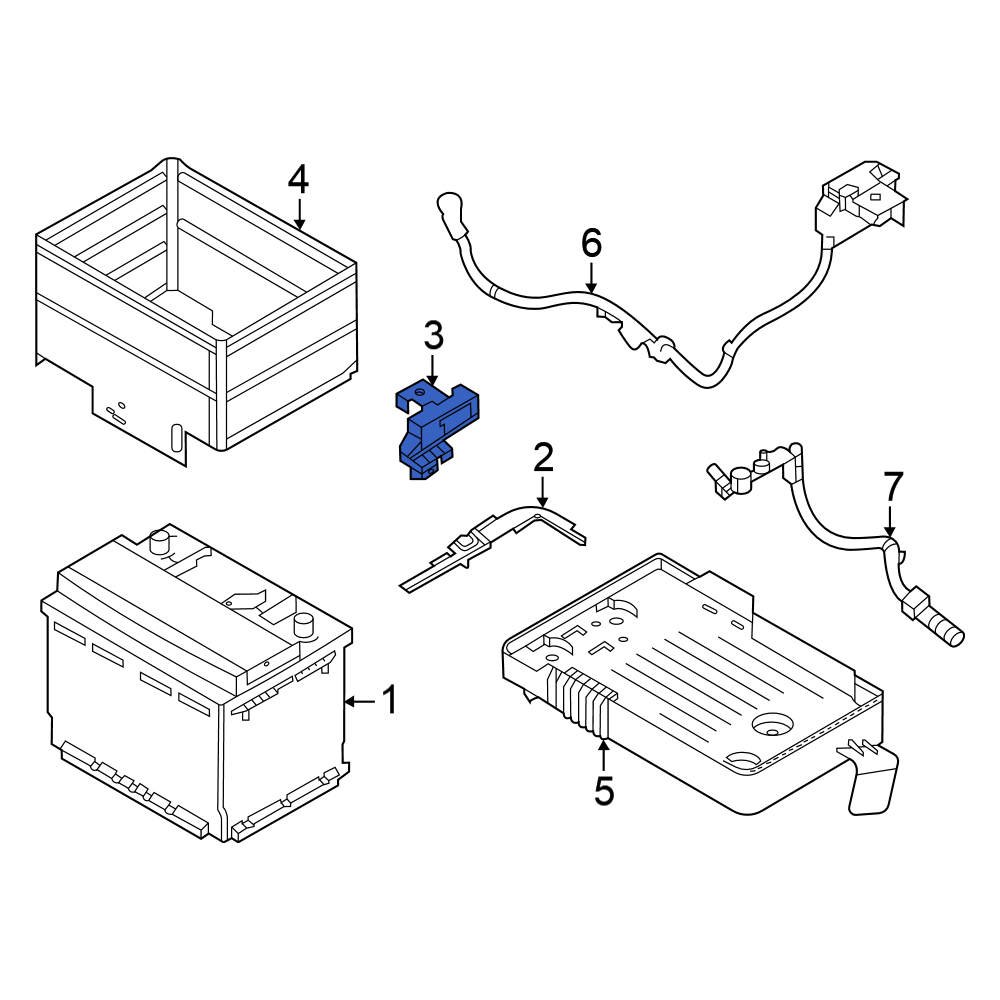 4
6
3
2
7
1
5