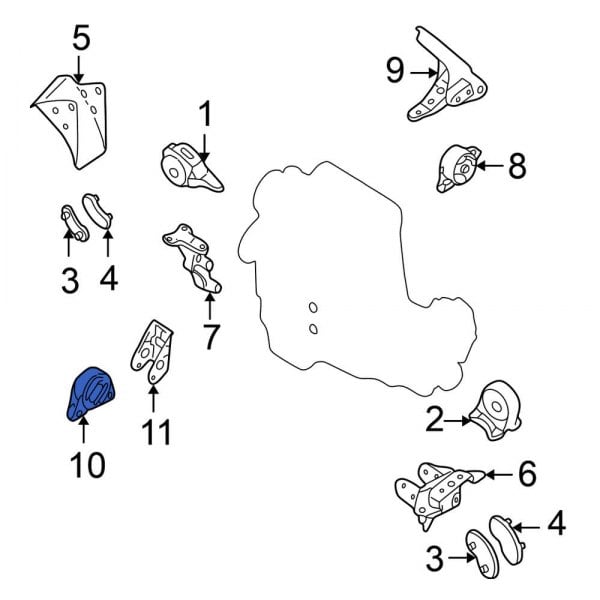 5
9
1
8
3
4
7
11
10
2
6
4
3