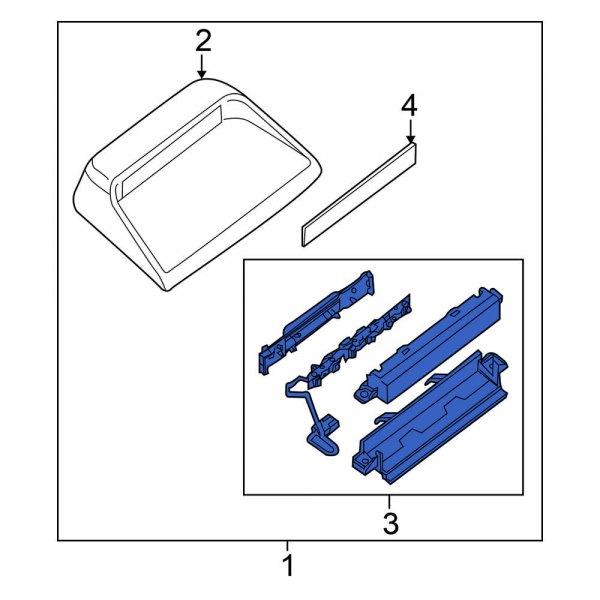 2
4
3
1