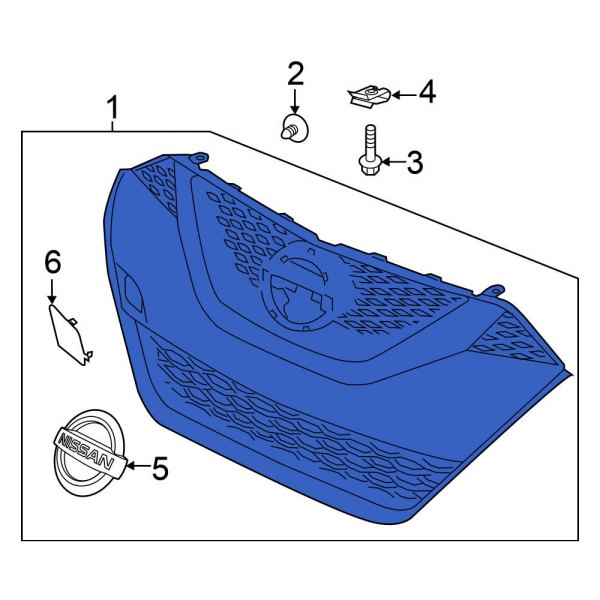 1
2
4
3
6
NISSAN
5