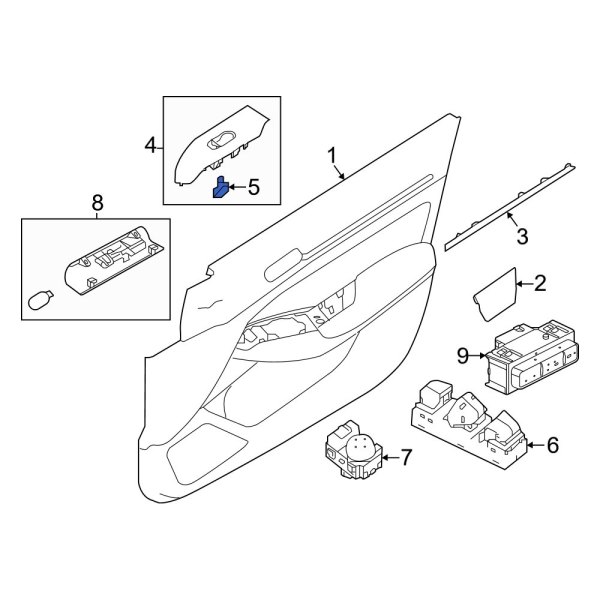 4
5
1
8
3
2
9
6
7