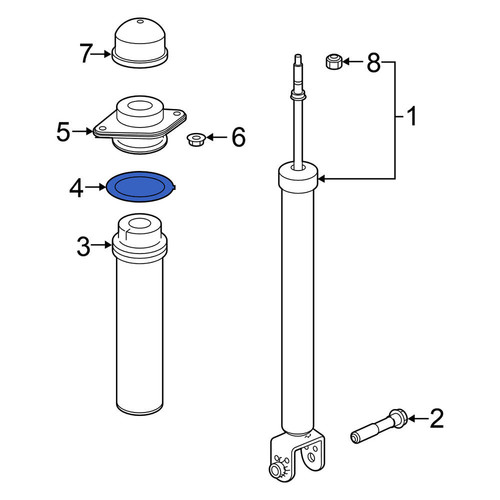 7
8
1
5
6
4
3
2