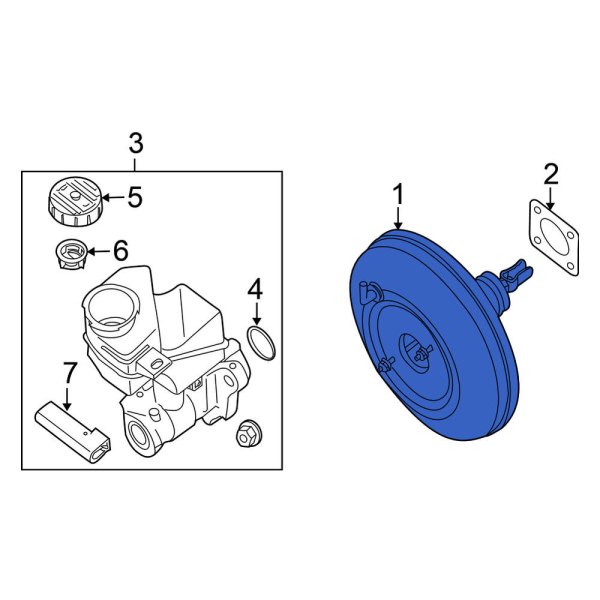 3
5
6
4
7
1
2