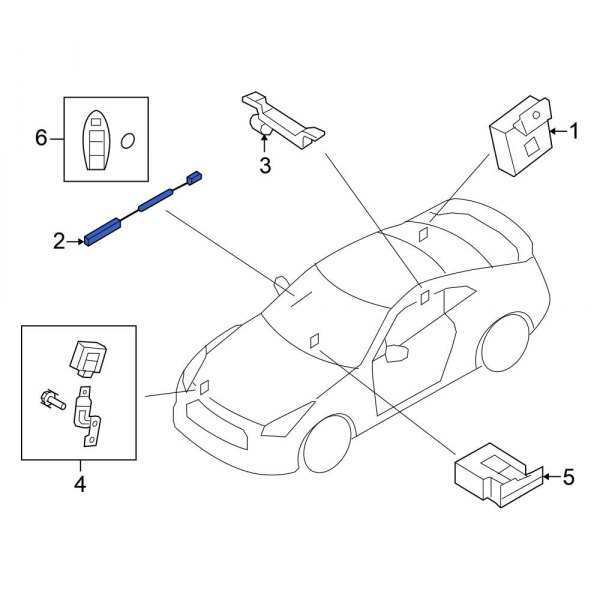 6
3
1
2
4
5