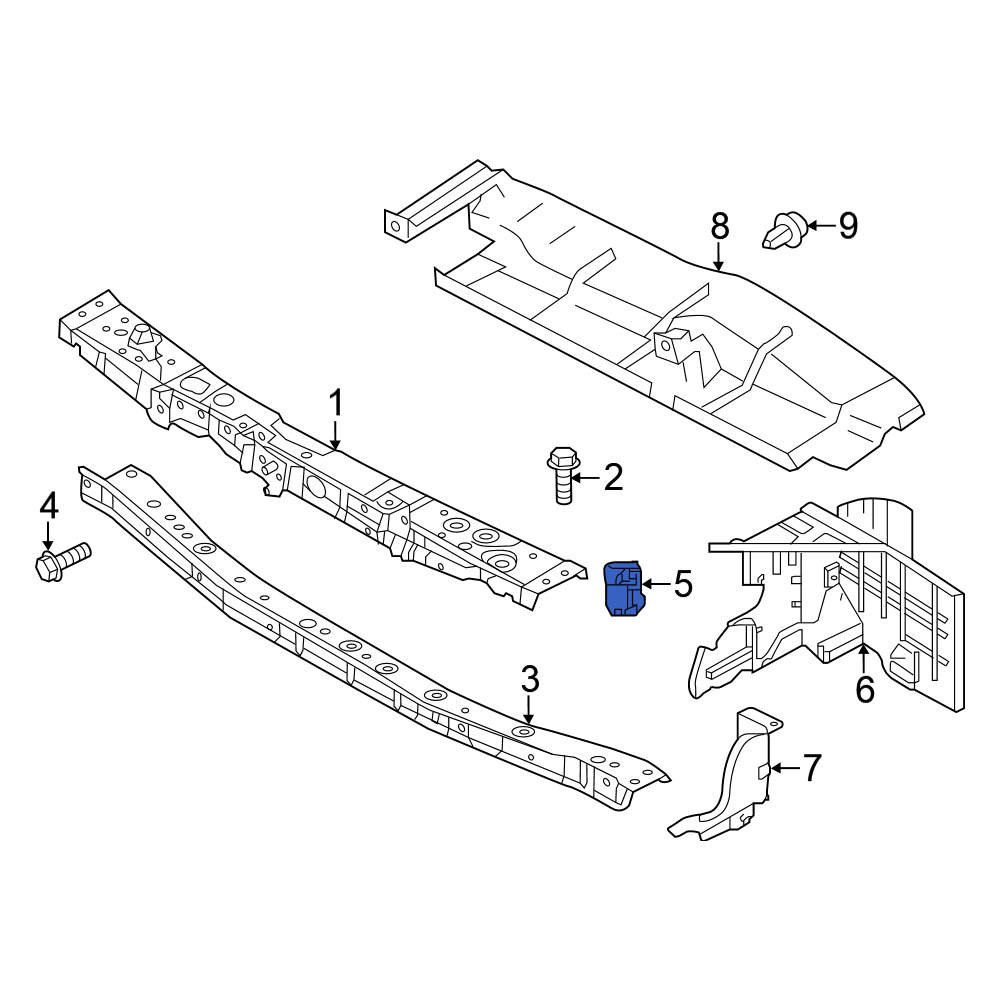 8
9
1
2
4
5
6
3
7