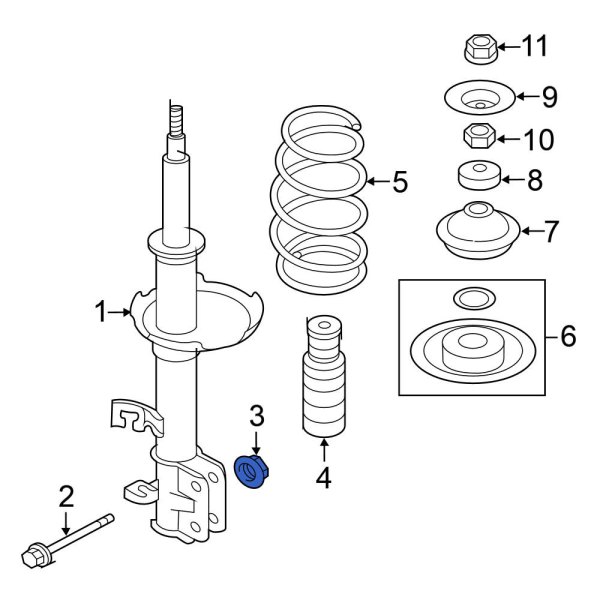 11
9
10
5
8
7
1
6
3
4
2