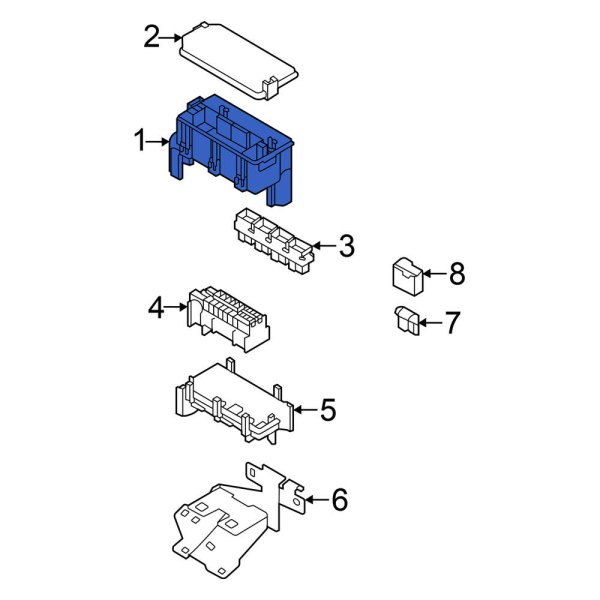 2
1
3
8
4
7
5
6